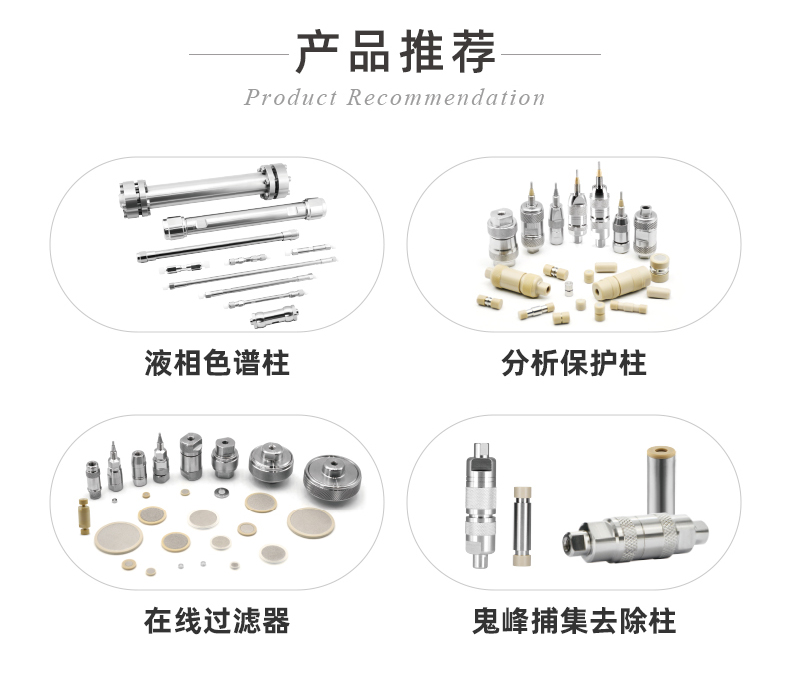 产品推荐
Product Recommendation

液相色谱柱

分析保护柱

在线过滤器

鬼峰捕集去除柱